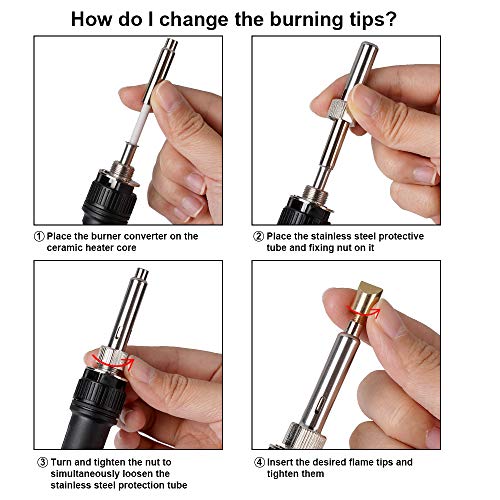 How do I change the burning tips?

① Place the burner converter on the ceramic heater core

② Place the stainless steel protective tube and fixing nut on it

③ Turn and tighten the nut to simultaneously loosen the stainless steel protection tube

④ Insert the desired flame tips and tighten them