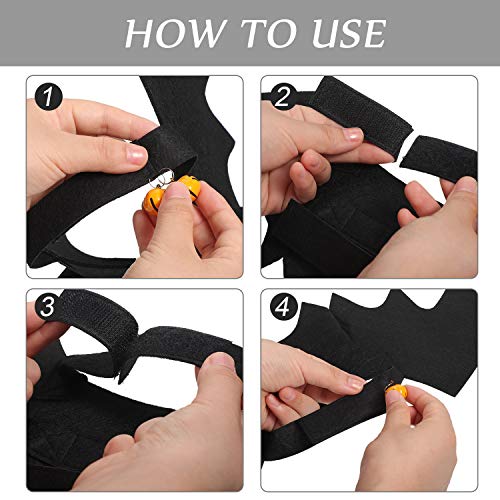 HOW TO USE

1

2

3

4