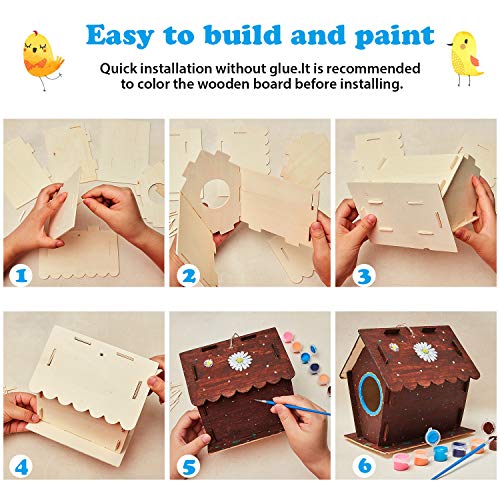 Easy to build and paint

Quick installation without glue.It is recommended to color the wooden board before installing.

1

2

3

4

5

6