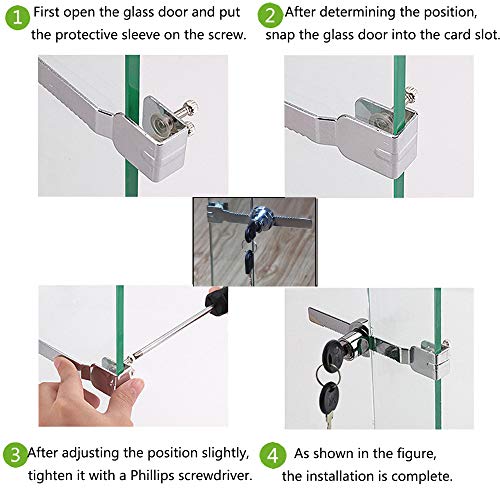 1 First open the glass door and put the protective sleeve on the screw.

2 After determining the position, snap the glass door into the card slot.

3 After adjusting the position slightly, tighten it with a Phillips screwdriver.

4 As shown in the figure, the installation is complete.