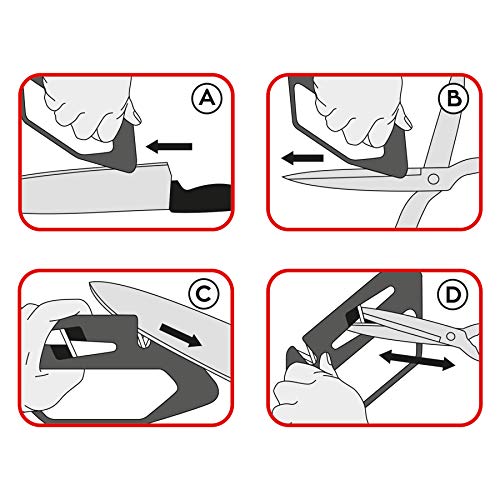 A

B

C

D