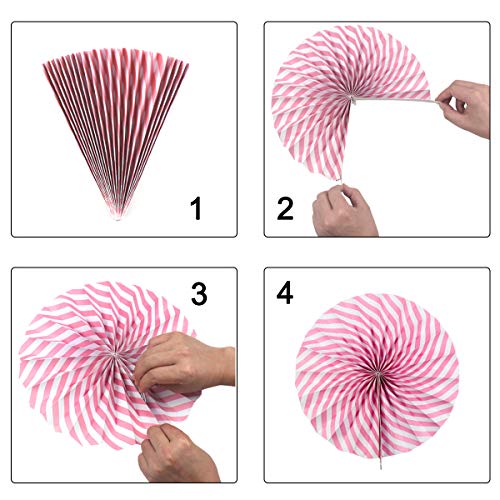 1

2

3

4