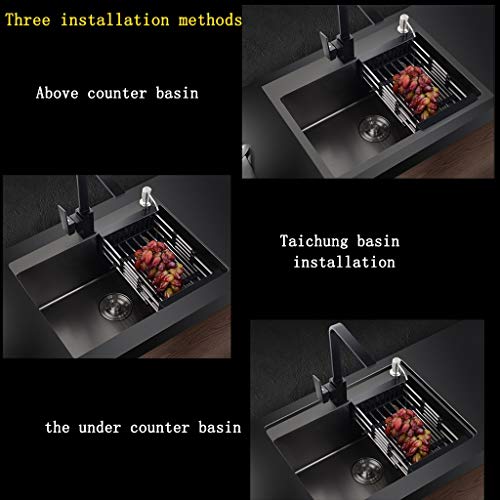 Three installation methods

Above counter basin

Taichung basin installation

the under counter basin