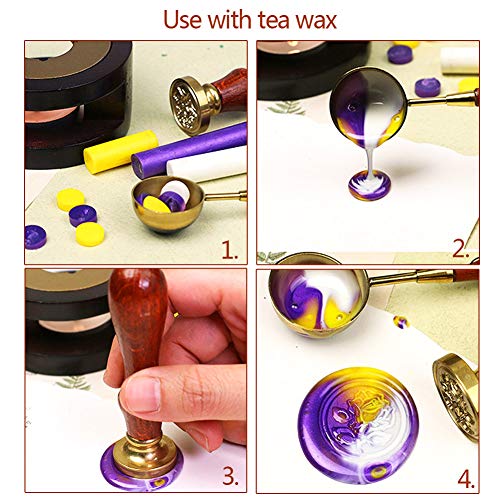 Use with tea wax

1.

2.

3.

4.