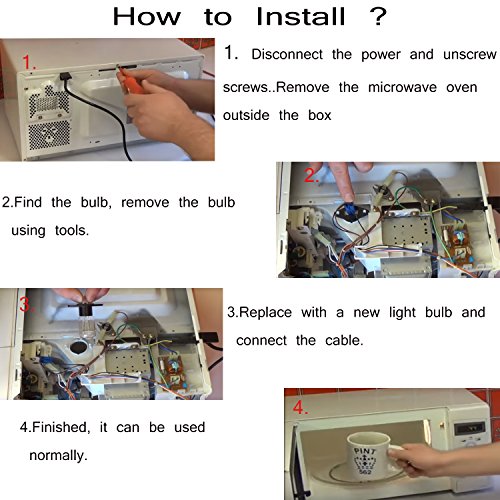 How to Install ?

1.

1. Disconnect the power and unscrew screws..Remove the microwave oven outside the box

2.

2.Find the bulb, remove the bulb using tools.

3.

3.Replace with a new light bulb and connect the cable.

4.

4.Finished, it can be used normally.

PINT
562