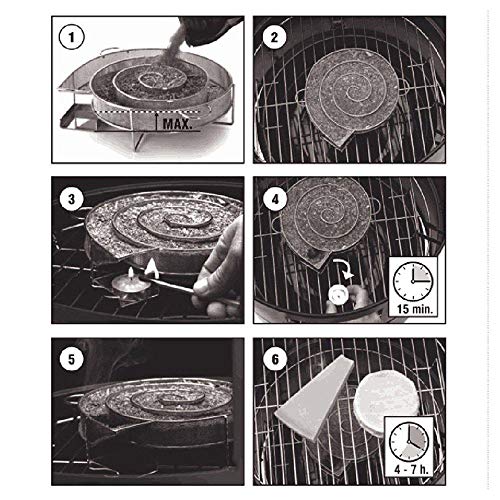 1
MAX.
2
3
4
15 min.
5
6
4 - 7 h.