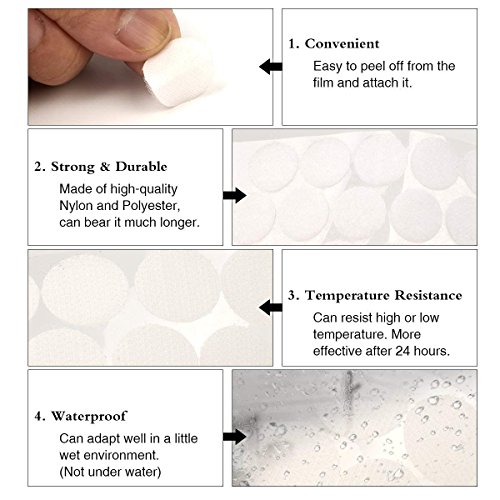 1. Convenient
Easy to peel off from the film and attach it.

2. Strong & Durable
Made of high-quality Nylon and Polyester, can bear it much longer.

3. Temperature Resistance
Can resist high or low temperature. More effective after 24 hours.

4. Waterproof
Can adapt well in a little wet environment. (Not under water)