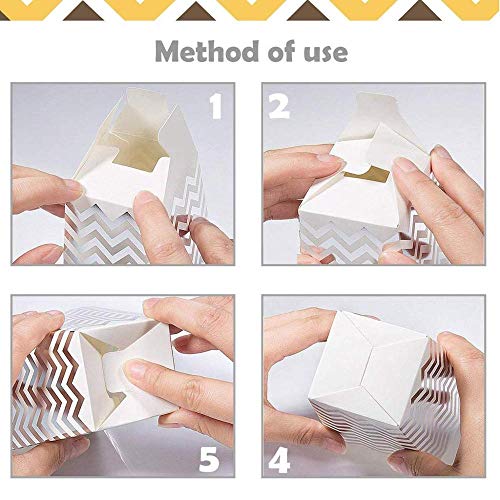 Method of use

1

2

5

4