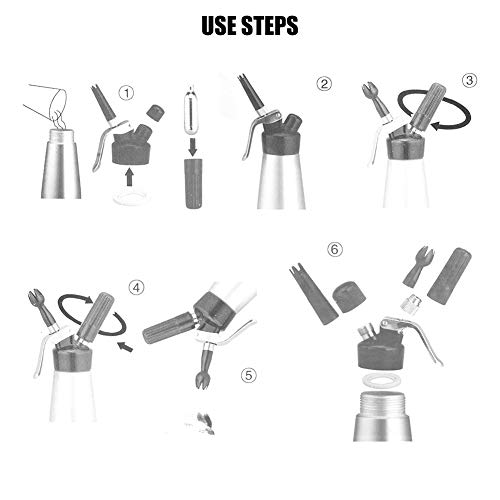 USE STEPS

①

②

③

④

⑤

⑥