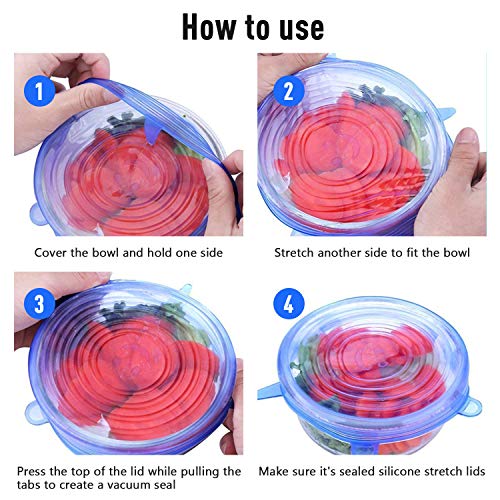 How to use

1

Cover the bowl and hold one side

2

Stretch another side to fit the bowl

3

Press the top of the lid while pulling the tabs to create a vacuum seal

4

Make sure it's sealed silicone stretch lids