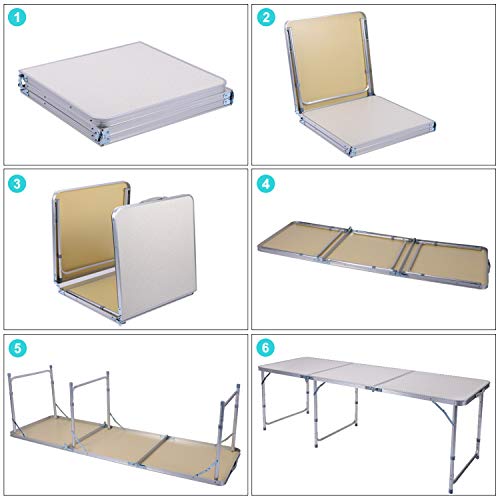 1

2

3

4

5

6