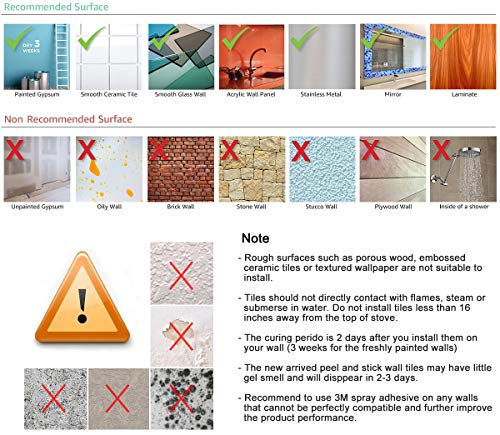 Recommended Surface

DRY 3 WEEKS

Painted Gypsum

Smooth Ceramic Tile

Smooth Glass Wall

Acrylic Wall Panel

Stainless Metal

Mirror

Laminate

Non Recommended Surface

Unpainted Gypsum

Oily Wall

Brick Wall

Stone Wall

Stucco Wall

Plywood Wall

Inside of a shower

Note

- Rough surfaces such as porous wood, embossed ceramic tiles or textured wallpaper are not suitable to install.

- Tiles should not directly contact with flames, steam or submerse in water. Do not install tiles less than 16 inches away from the top of stove.

- The curing perido is 2 days after you install them on your wall (3 weeks for the freshly painted walls)

- The new arrived peel and stick wall tiles may have little gel smell and will disppear in 2-3 days.

- Recommend to use 3M spray adhesive on any walls that cannot be perfectly compatible and further improve the product performance.