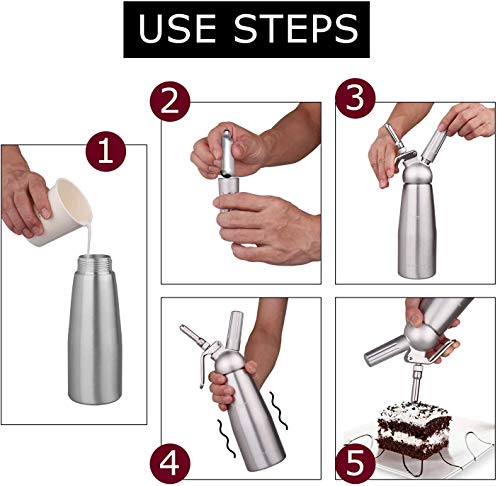 USE STEPS

1

2

3

4

5