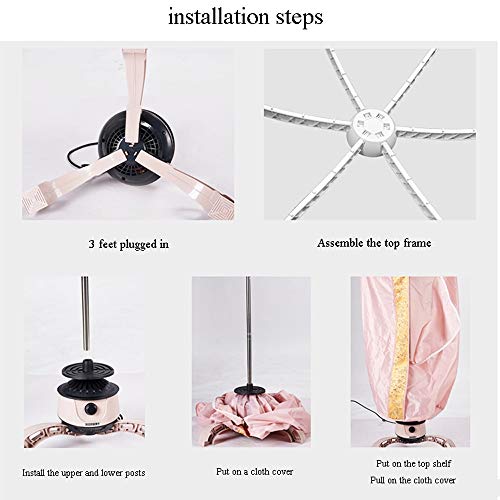 installation steps

3 feet plugged in

Assemble the top frame

Install the upper and lower posts

Put on a cloth cover

Put on the top shelf
Pull on the cloth cover