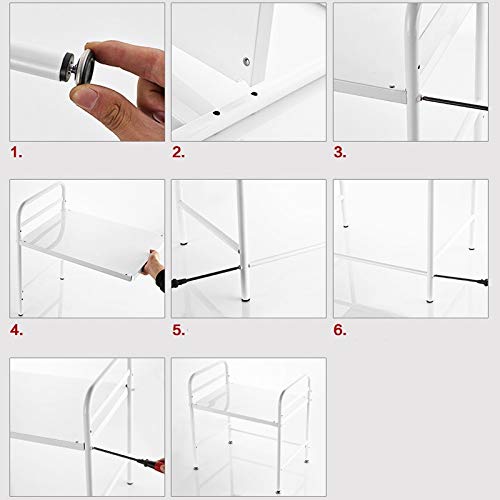 1.

2.

3.

4.

5.

6.