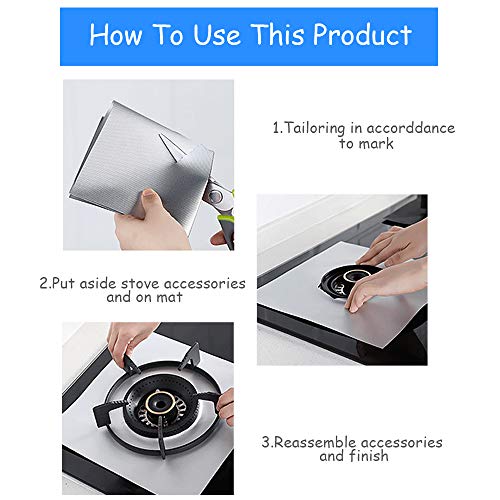 How To Use This Product

1.Tailoring in accorddance to mark

2.Put aside stove accessories and on mat

3.Reassemble accessories and finish