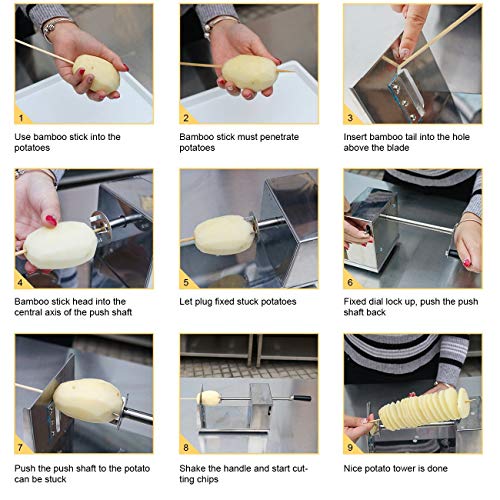 1

Use bamboo stick into the potatoes

2

Bamboo stick must penetrate potatoes

3

Insert bamboo tail into the hole above the blade

4

Bamboo stick head into the central axis of the push shaft

5

Let plug fixed stuck potatoes

6

Fixed dial lock up, push the push shaft back

7

Push the push shaft to the potato can be stuck

8

Shake the handle and start cutting chips

9

Nice potato tower is done