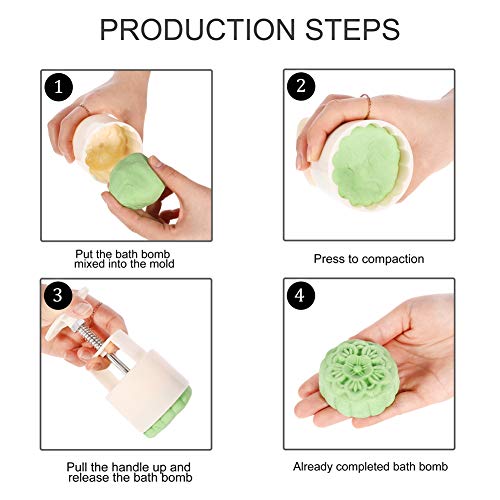 PRODUCTION STEPS

1

Put the bath bomb mixed into the mold

2

Press to compaction

3

Pull the handle up and release the bath bomb

4

Already completed bath bomb