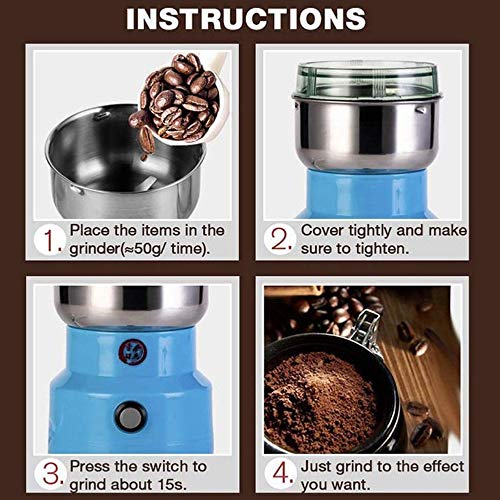 INSTRUCTIONS

1. Place the items in the grinder(≈50g/ time).

2. Cover tightly and make sure to tighten.

3. Press the switch to grind about 15s.

4. Just grind to the effect you want.