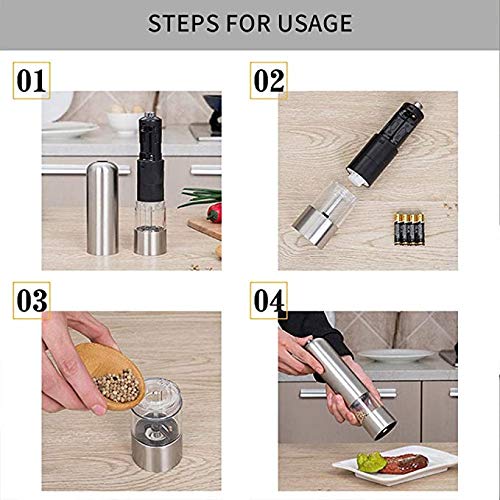 STEPS FOR USAGE

01

02

03

04