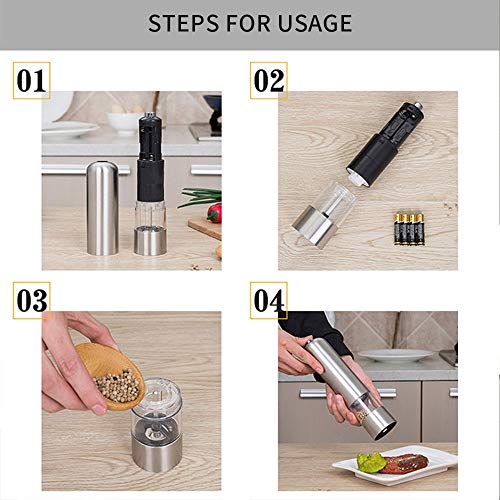 STEPS FOR USAGE

01

02

03

04