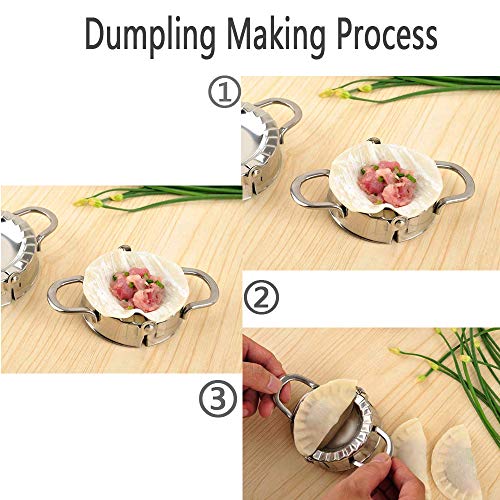 Dumpling Making Process

①

②

③