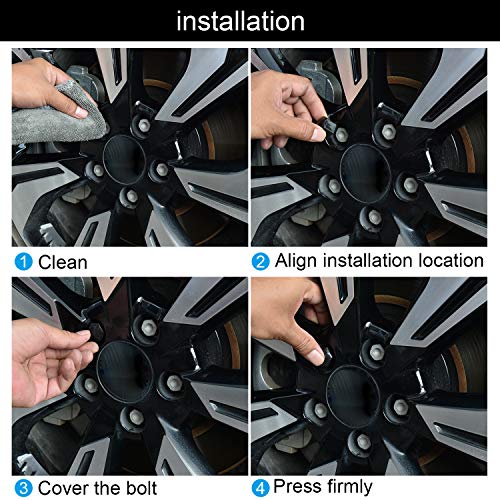 installation

1 Clean

2 Align installation location

3 Cover the bolt

4 Press firmly