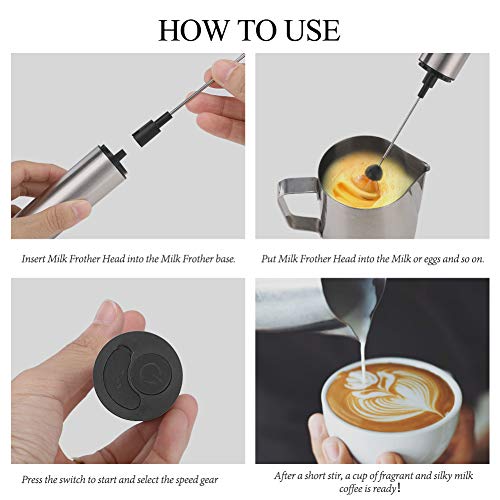 HOW TO USE

Insert Milk Frother Head into the Milk Frother base.

Put Milk Frother Head into the Milk or eggs and so on.

Press the switch to start and select the speed gear

After a short stir, a cup of fragrant and silky milk coffee is ready!