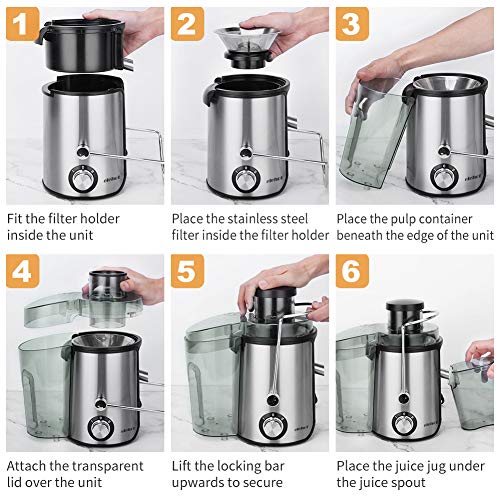 1

Fit the filter holder inside the unit

2

Place the stainless steel filter inside the filter holder

3

Place the pulp container beneath the edge of the unit

4

Attach the transparent lid over the unit

5

Lift the locking bar upwards to secure

6

Place the juice jug under the juice spout