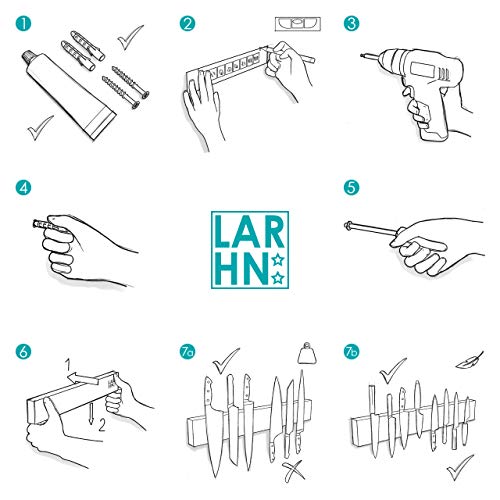 1

2

3

4

LAR
HN

5

6

1

2

7a

7b