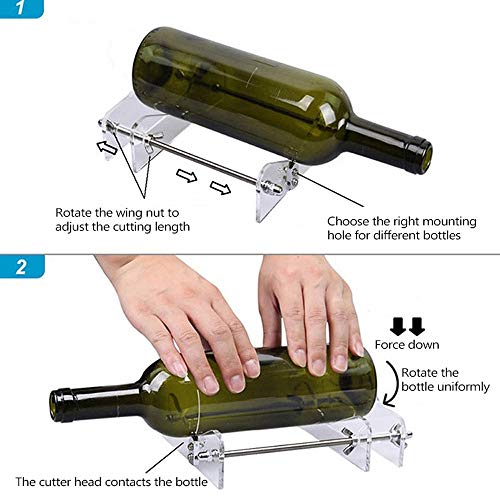 1

Rotate the wing nut to adjust the cutting length

Choose the right mounting hole for different bottles

2

Force down

Rotate the bottle uniformly

The cutter head contacts the bottle