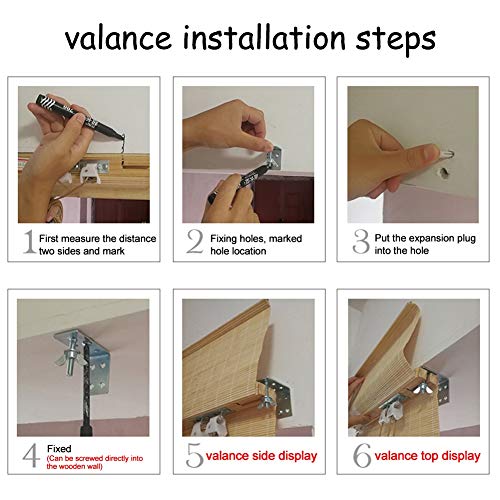 valance installation steps

1 First measure the distance two sides and mark

2 Fixing holes, marked hole location

3 Put the expansion plug into the hole

4 Fixed
(Can be screwed directly into the wooden wall)

5 valance side display

6 valance top display