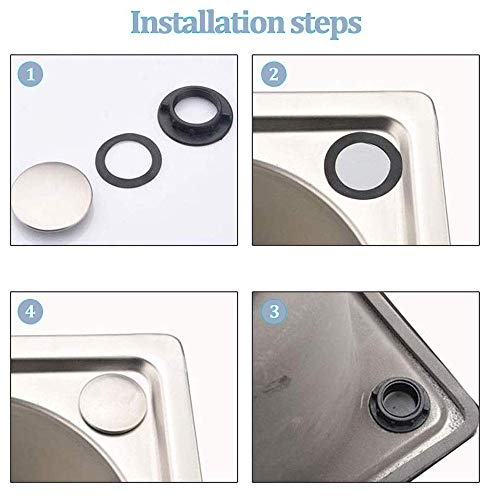 Installation steps

1

2

4

3