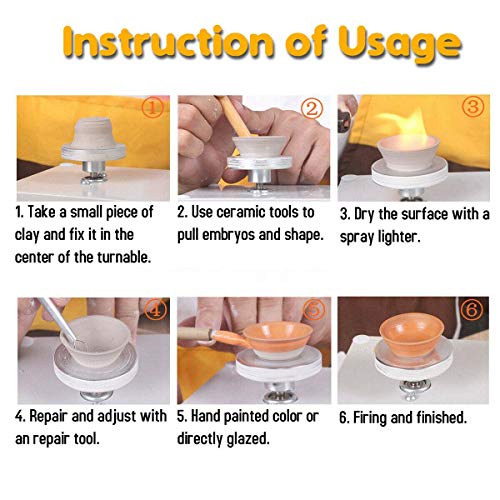 Instruction of Usage

①

1. Take a small piece of clay and fix it in the center of the turnable.

②

2. Use ceramic tools to pull embryos and shape.

③

3. Dry the surface with a spray lighter.

④

4. Repair and adjust with an repair tool.

⑤

5. Hand painted color or directly glazed.

⑥

6. Firing and finished.