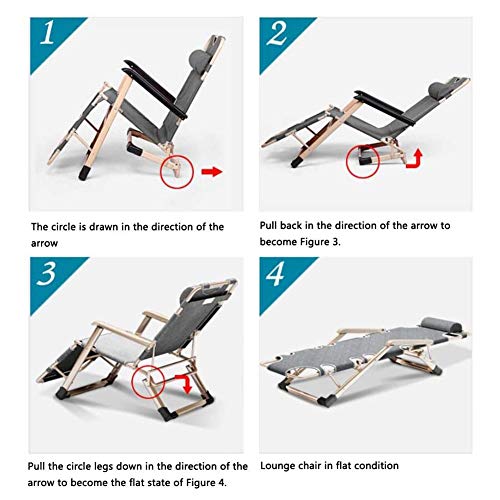 1

The circle is drawn in the direction of the arrow

2

Pull back in the direction of the arrow to become Figure 3.

3

Pull the circle legs down in the direction of the arrow to become the flat state of Figure 4.

4

Lounge chair in flat condition