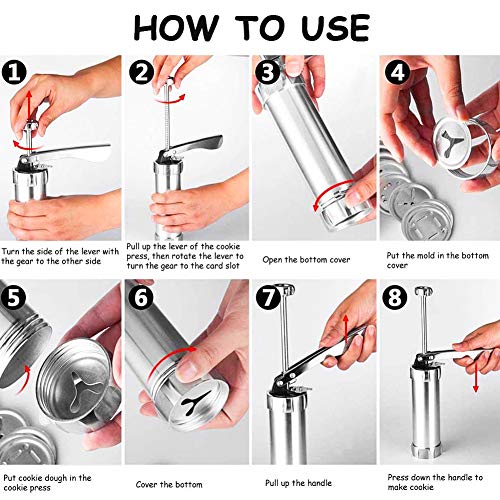 HOW TO USE

1
Turn the side of the lever with the gear to the other side

2
Pull up the lever of the cookie press, then rotate the lever to turn the gear to the card slot

3
Open the bottom cover

4
Put the mold in the bottom cover

5
Put cookie dough in the cookie press

6
Cover the bottom

7
Pull up the handle

8
Press down the handle to make cookie