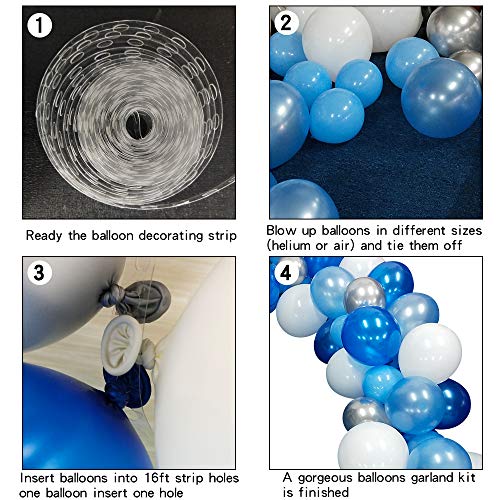 1

Ready the balloon decorating strip

2

Blow up balloons in different sizes (helium or air) and tie them off

3

Insert balloons into 16ft strip holes one balloon insert one hole

4

A gorgeous balloons garland kit is finished