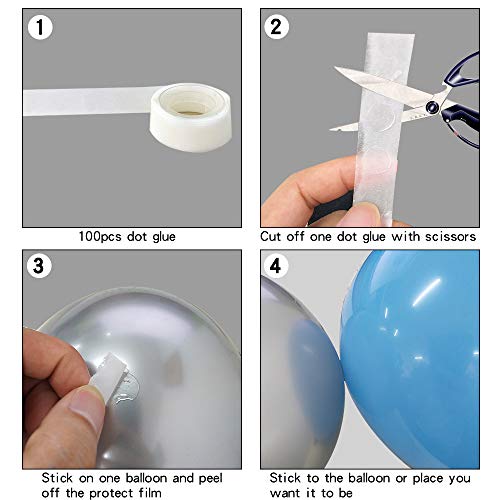 1

100pcs dot glue

2

Cut off one dot glue with scissors

3

Stick on one balloon and peel off the protect film

4

Stick to the balloon or place you want it to be