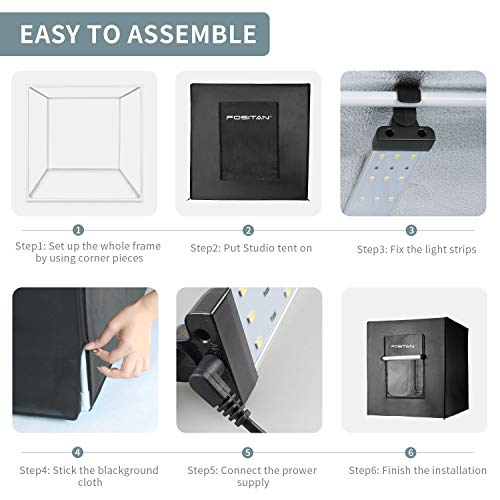 EASY TO ASSEMBLE

FOSITAN

1
Step1: Set up the whole frame by using corner pieces

2
Step2: Put Studio tent on

3
Step3: Fix the light strips

FOSITAN

4
Step4: Stick the blackground cloth

5
Step5: Connect the prower supply

6
Step6: Finish the installation