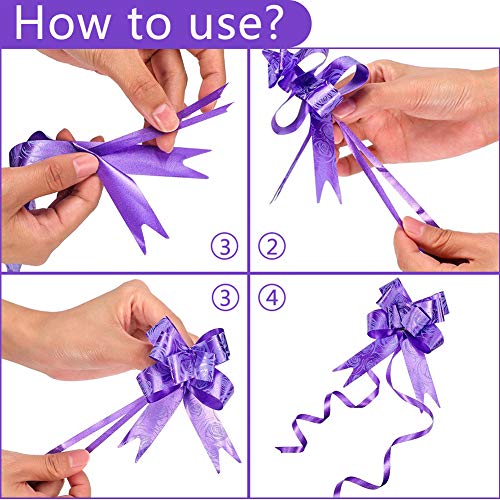 How to use?

③

②

③

④