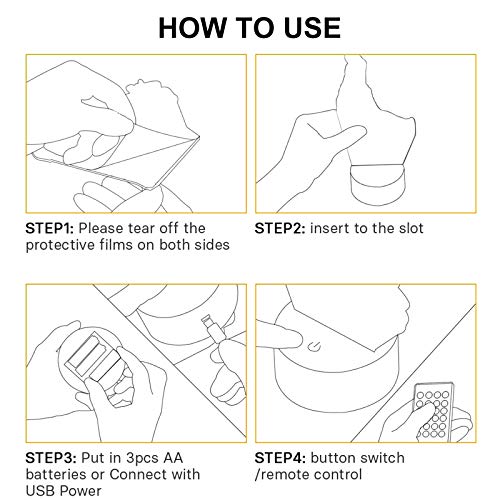 HOW TO USE

STEP1: Please tear off the protective films on both sides

STEP2: insert to the slot

STEP3: Put in 3pcs AA batteries or Connect with USB Power

STEP4: button switch /remote control