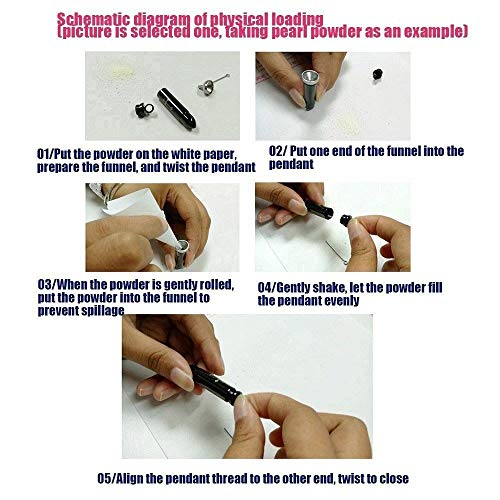 Schematic diagram of physical loading
(picture is selected one, taking pearl powder as an example)

01/Put the powder on the white paper, prepare the funnel, and twist the pendant

02/ Put one end of the funnel into the pendant

03/When the powder is gently rolled, put the powder into the funnel to prevent spillage

04/Gently shake, let the powder fill the pendant evenly

05/Align the pendant thread to the other end, twist to close