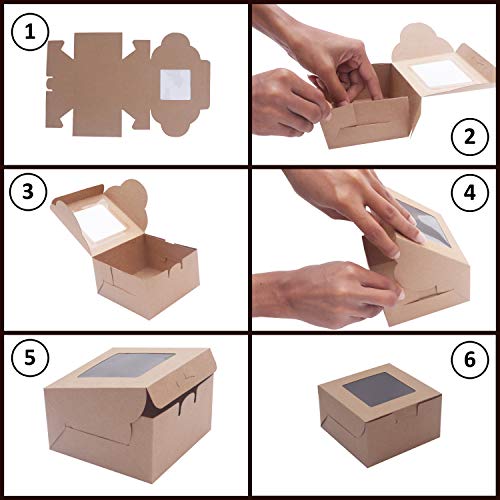 1
2
3
4
5
6