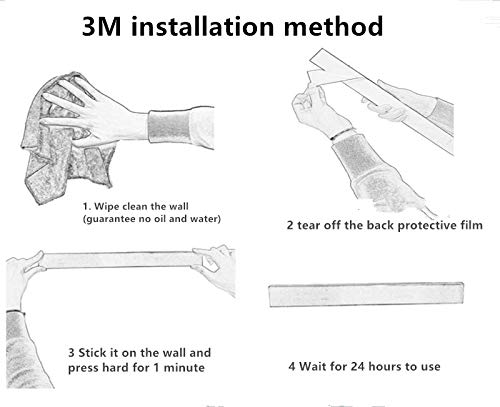 3M installation method

1. Wipe clean the wall (guarantee no oil and water)

2 tear off the back protective film

3 Stick it on the wall and press hard for 1 minute

4 Wait for 24 hours to use