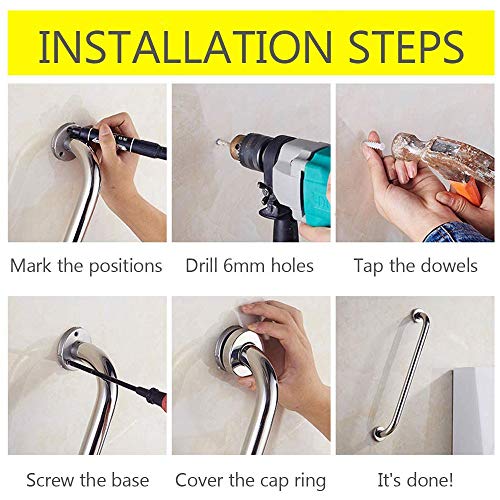 INSTALLATION STEPS

Mark the positions

Drill 6mm holes

Tap the dowels

Screw the base

Cover the cap ring

It's done!