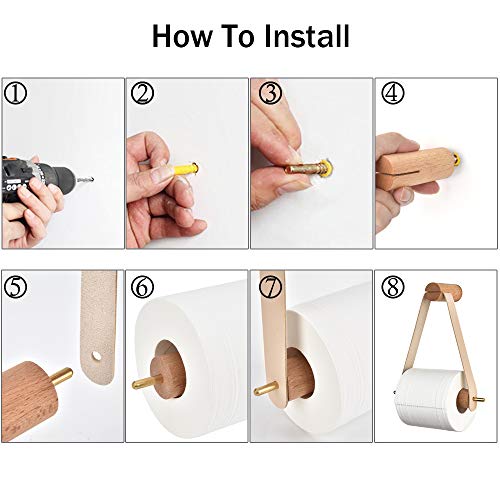 How To Install

①

②

③

④

⑤

⑥

⑦

⑧