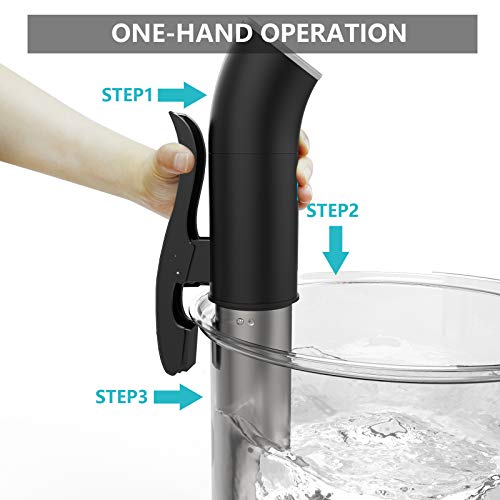 ONE-HAND OPERATION

STEP1

STEP2

STEP3