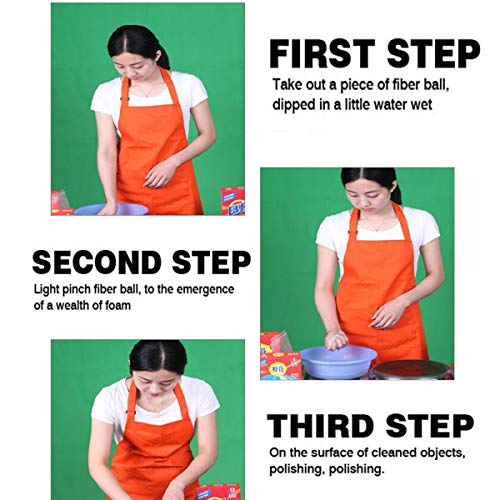 FIRST STEP
Take out a piece of fiber ball, dipped in a little water wet

SECOND STEP
Light pinch fiber ball, to the emergence of a wealth of foam

THIRD STEP
On the surface of cleaned objects, polishing, polishing.